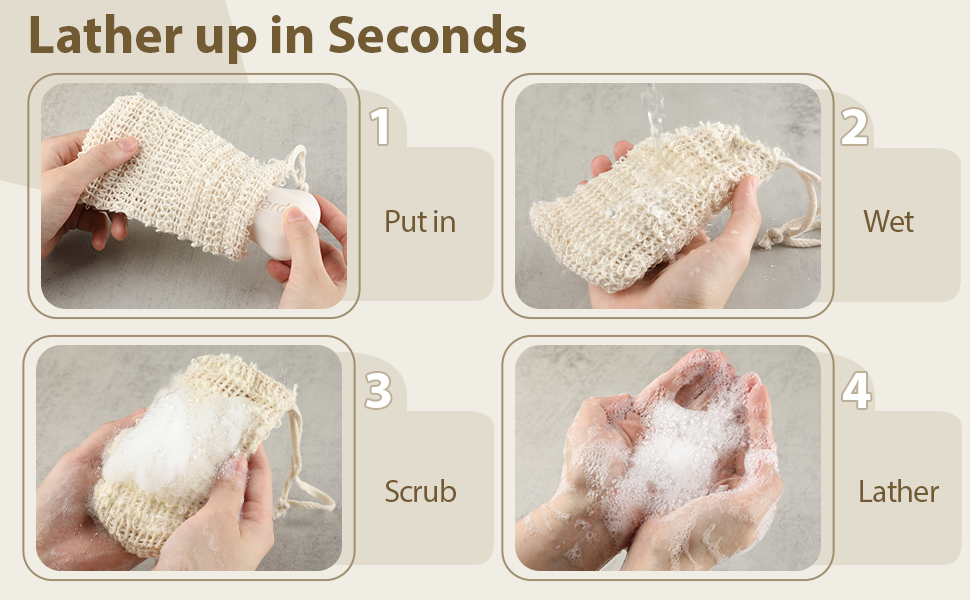 Lather up in Seconds

1

Put in

2

Wet

3

Scrub

4

Lather